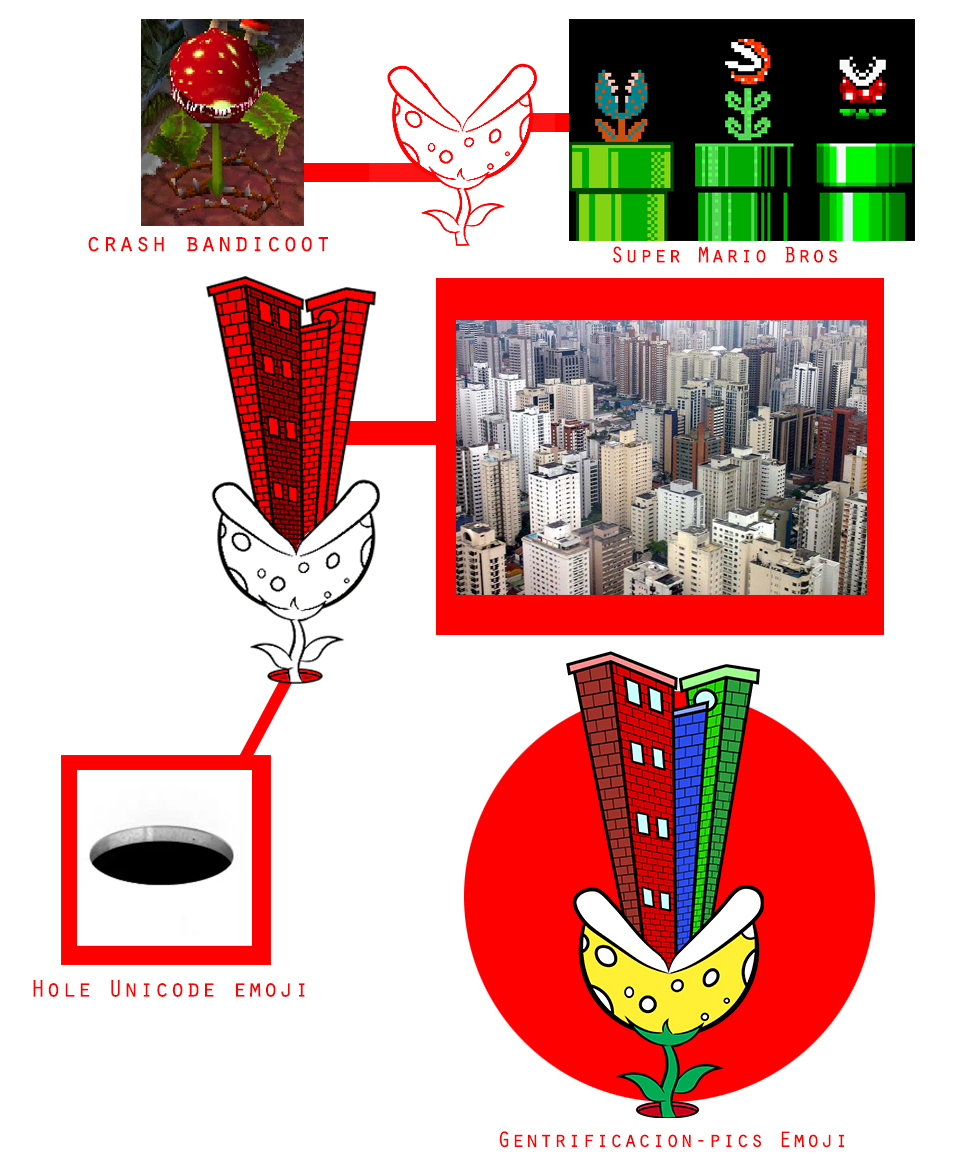 CRASH BANDICOOT

Super Mario Bros

Hole Unicode emoji

Gentrificacion-pics Emoji